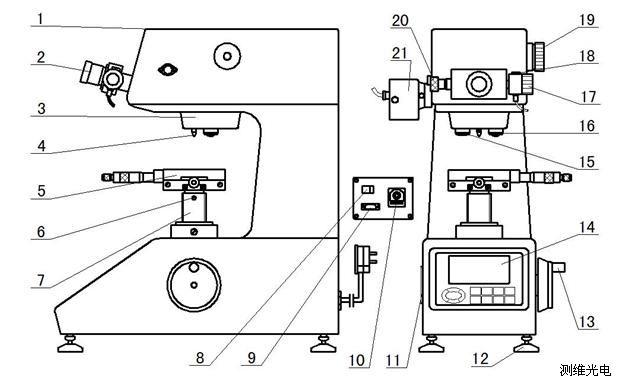 1
2
3
4
5
6
7
8
9
10
11
12
13
14
15
16
17
18
19
20
21
测维光电